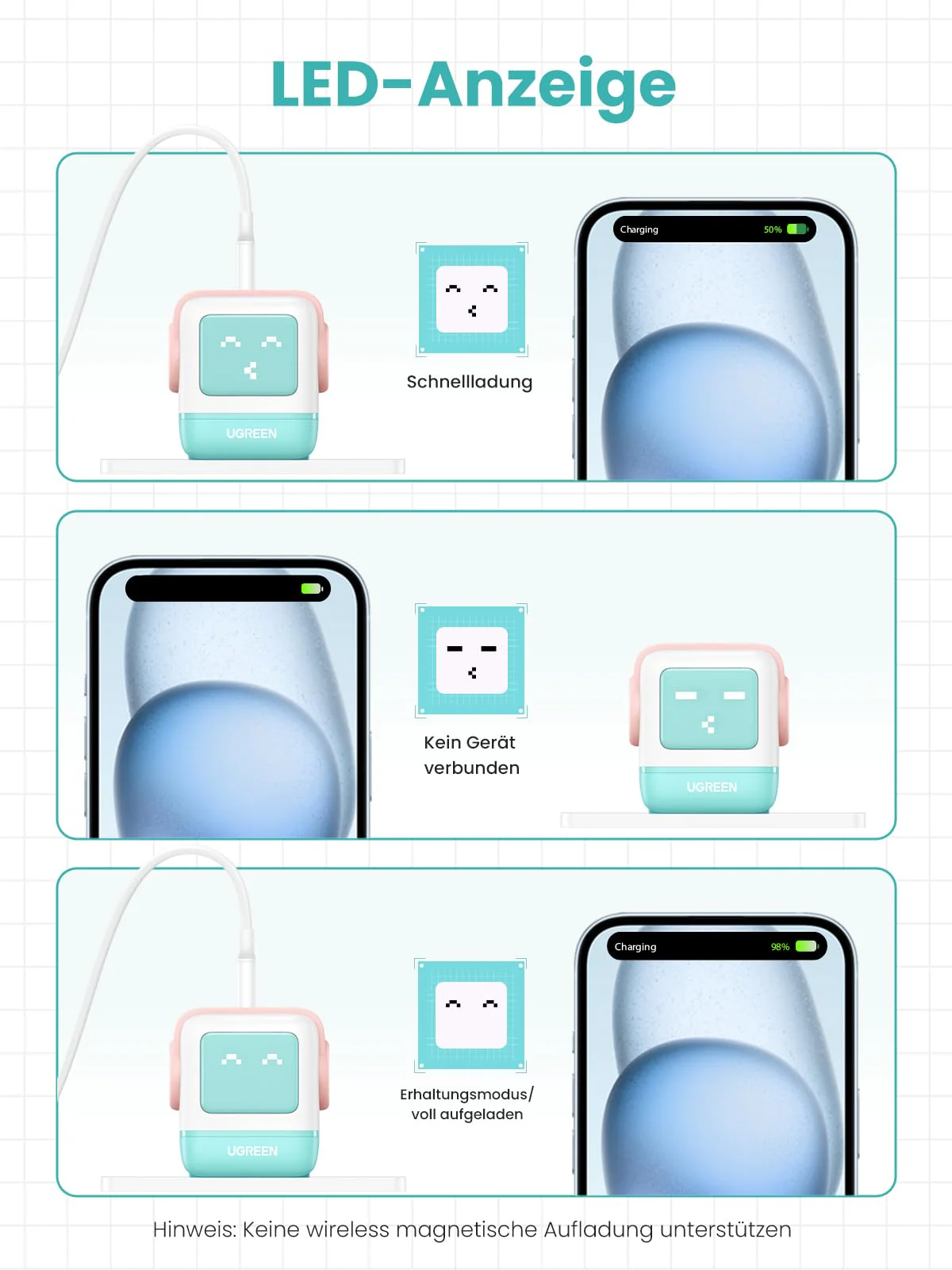 LED-Anzeige

UGREEN

Schnellladung

Charging 50%

Kein Gerät verbunden

UGREEN

UGREEN

Erhaltungsmodus/ voll aufgeladen

Charging 98%

Hinweis: Keine wireless magnetische Aufladung unterstützen